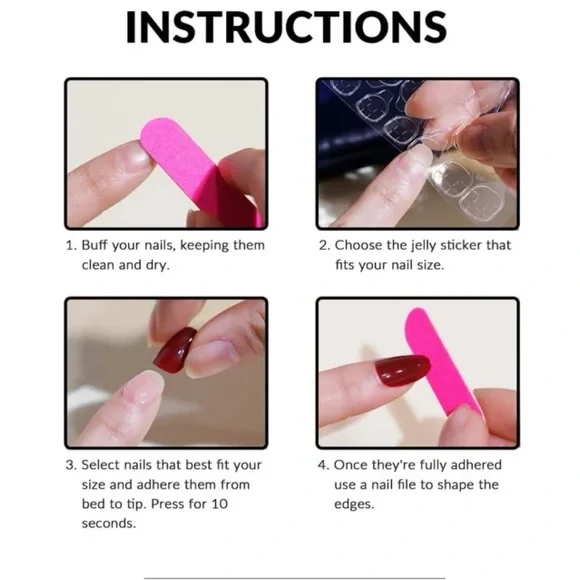 INSTRUCTIONS

1. Buff your nails, keeping them clean and dry.

2. Choose the jelly sticker that fits your nail size.

3. Select nails that best fit your size and adhere them from bed to tip. Press for 10 seconds.

4. Once they're fully adhered use a nail file to shape the edges.